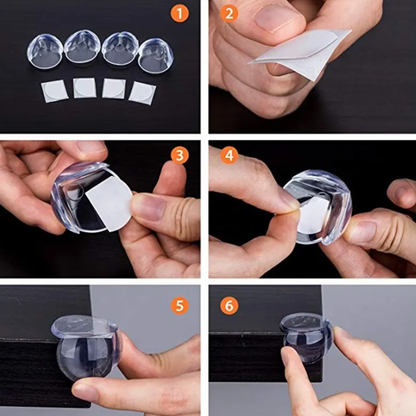 1

2

3

4

5

6