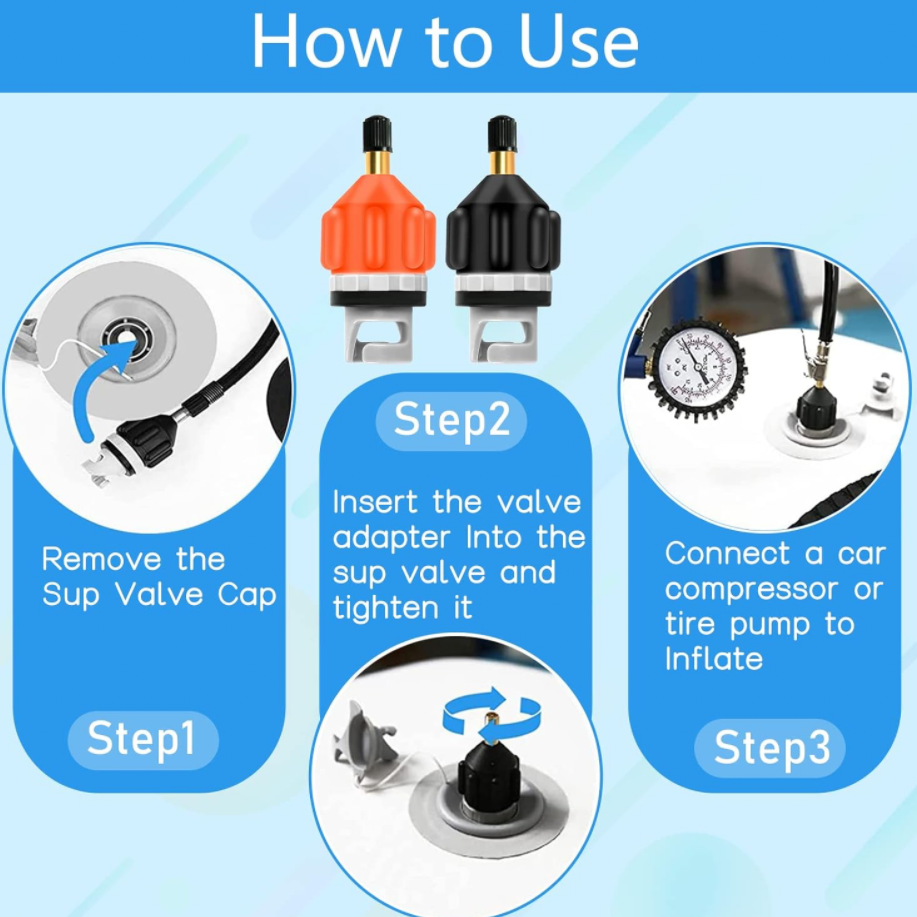 How to Use

Remove the Sup Valve Cap

Step1

Step2

Insert the valve adapter Into the sup valve and tighten it

Connect a car compressor or tire pump to Inflate

Step3