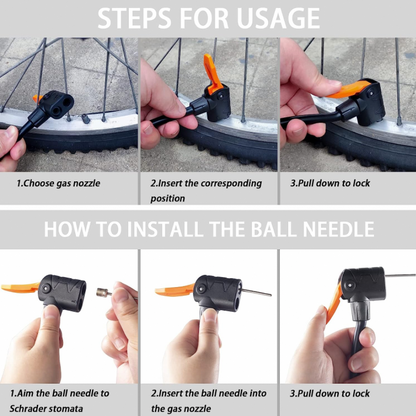 STEPS FOR USAGE

1.Choose gas nozzle

2.Insert the corresponding position

3.Pull down to lock

HOW TO INSTALL THE BALL NEEDLE

1.Aim the ball needle to Schrader stomata

2.Insert the ball needle into the gas nozzle

3.Pull down to lock